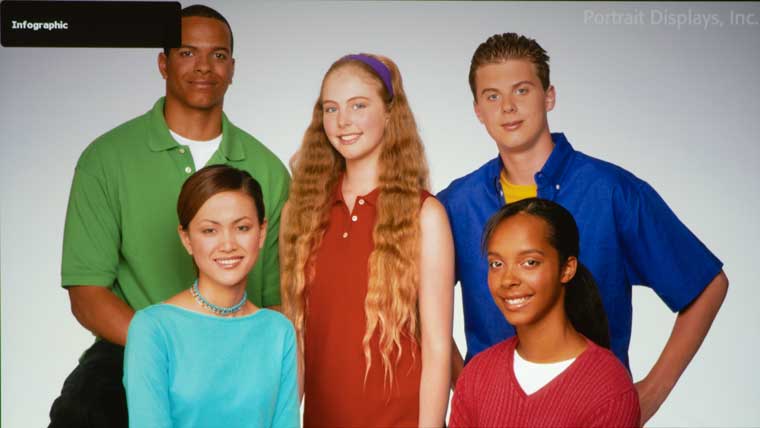 Infographic

Portrait Displays, Inc.