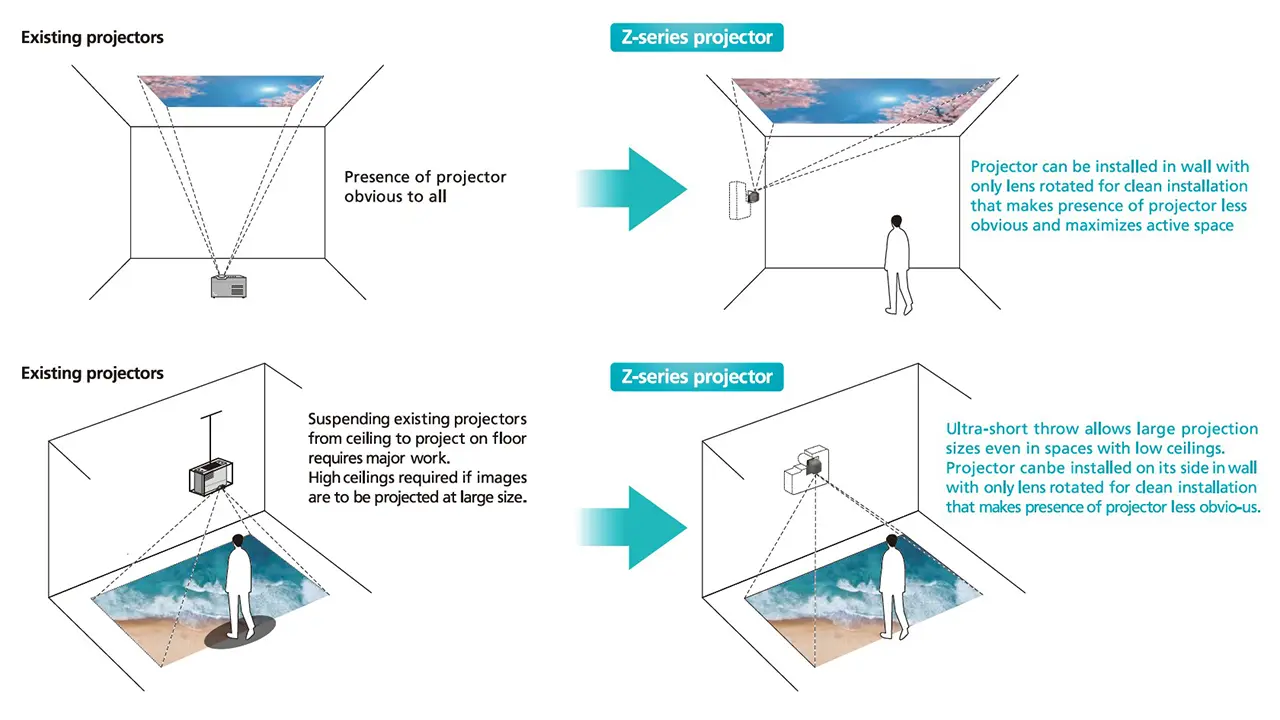 Existing projectors

Presence of projector obvious to all

Z-series projector

Projector can be installed in wall with only lens rotated for clean installation that makes presence of projector less obvious and maximizes active space

Existing projectors

Suspending existing projectors from ceiling to project on floor requires major work.
High ceilings required if images are to be projected at large size.

Z-series projector

Ultra-short throw allows large projection sizes even in spaces with low ceilings.
Projector canbe installed on its side in wall with only lens rotated for clean installation that makes presence of projector less obvio-us.